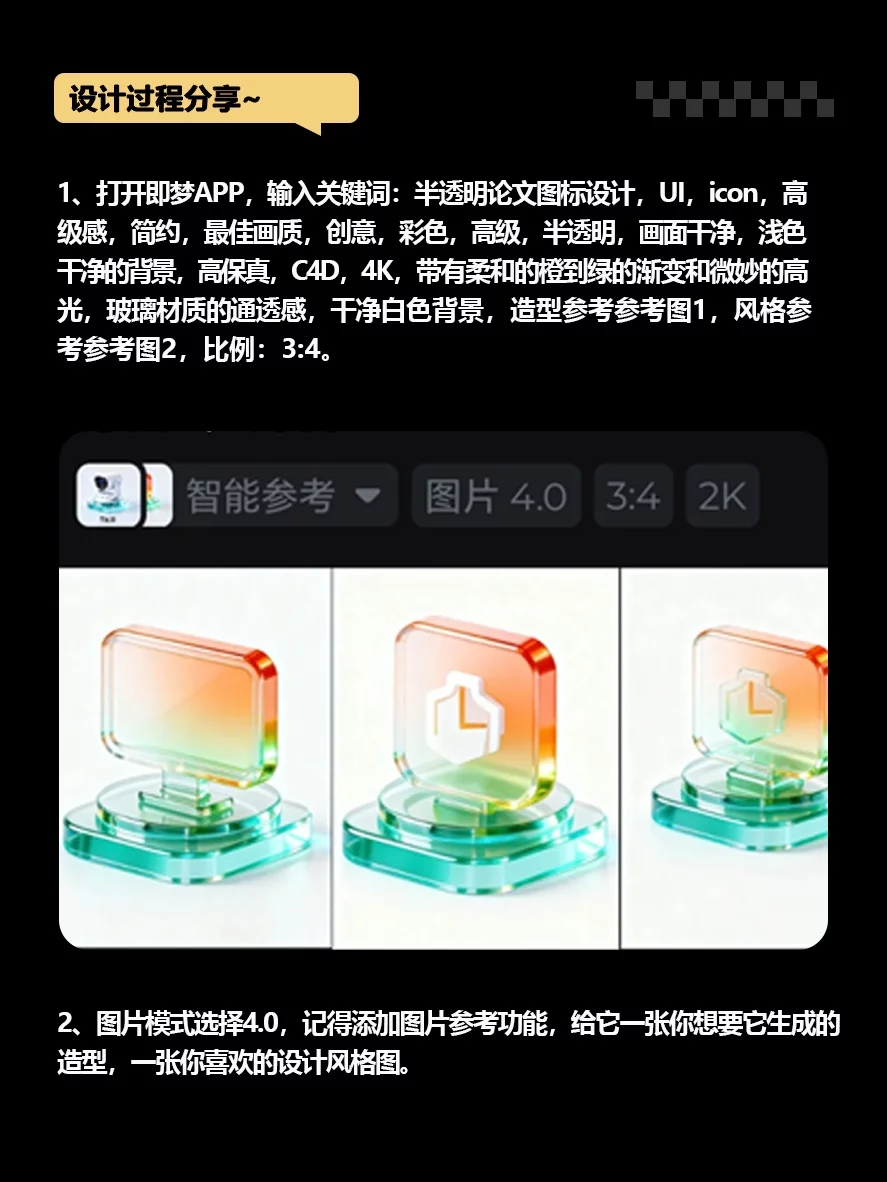 设计过程分享~

1、打开即梦APP，输入关键词：半透明论文图标设计，UI，icon，高级感，简约，最佳画质，创意，彩色，高级，半透明，画面干净，浅色干净的背景，高保真，C4D，4K，带有柔和的橙到绿的渐变和微妙的高光，玻璃材质的通透感，干净白色背景，造型参考参考图1，风格参考参考图2，比例：3:4。

智能参考 图片 4.0 3:4 2K

2、图片模式选择4.0，记得添加图片参考功能，给它一张你想要它生成的造型，一张你喜欢的设计风格图。