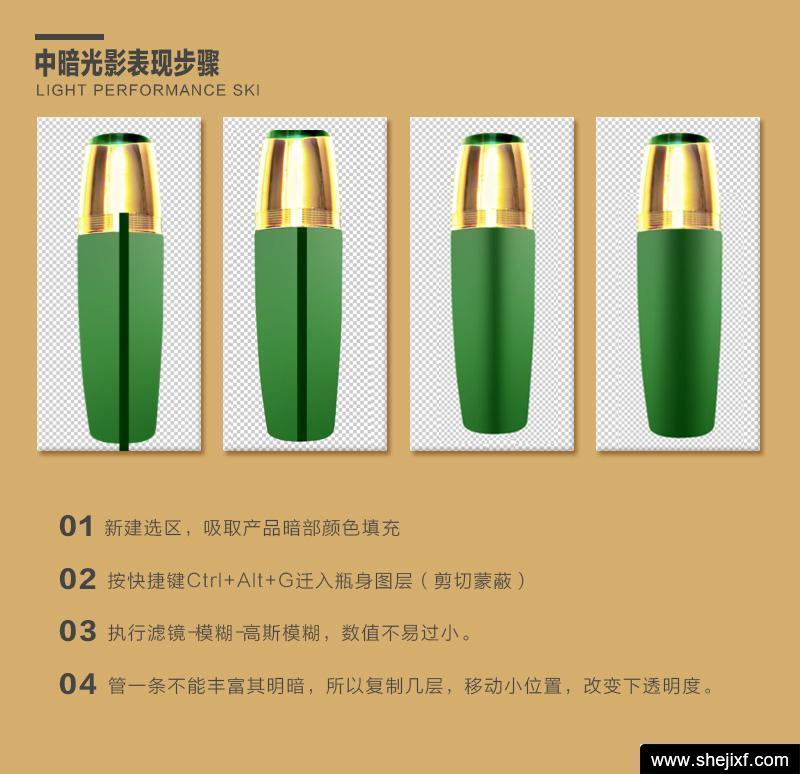 中暗光影表现步骤
LIGHT PERFORMANCE SKI

01 新建选区，吸取产品暗部颜色填充

02 按快捷键Ctrl+Alt+G迁入瓶身图层（剪切蒙蔽）

03 执行滤镜-模糊-高斯模糊，数值不易过小。

04 管一条不能丰富其明暗，所以复制几层，移动小位置，改变下透明度。

www.shejixf.com